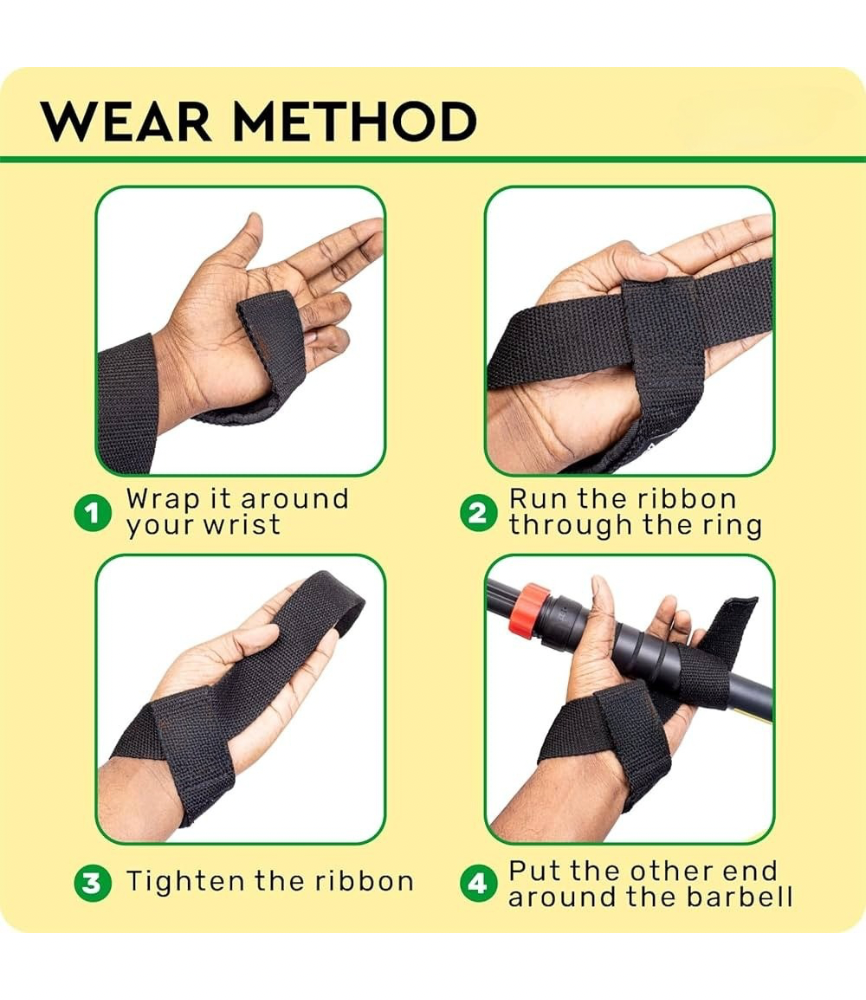 WEAR METHOD

1 Wrap it around your wrist

2 Run the ribbon through the ring

3 Tighten the ribbon

4 Put the other end around the barbell